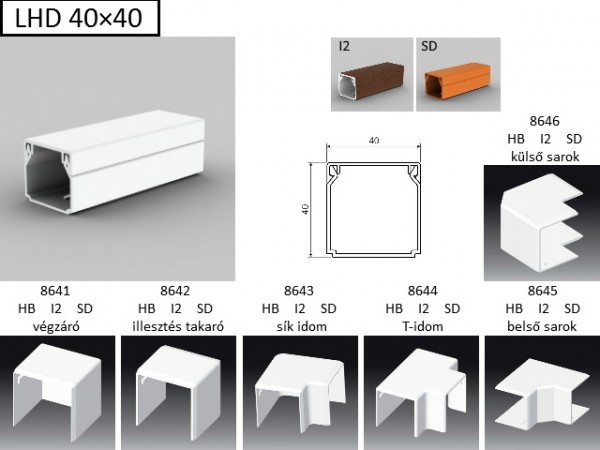 LHD 40×40

I2

SD

40

40

8646
HB I2 SD
külső sarok

8641
HB I2 SD
végzáró

8642
HB I2 SD
illesztés takaró

8643
HB I2 SD
sík idom

8644
HB I2 SD
T-idom

8645
HB I2 SD
belső sarok