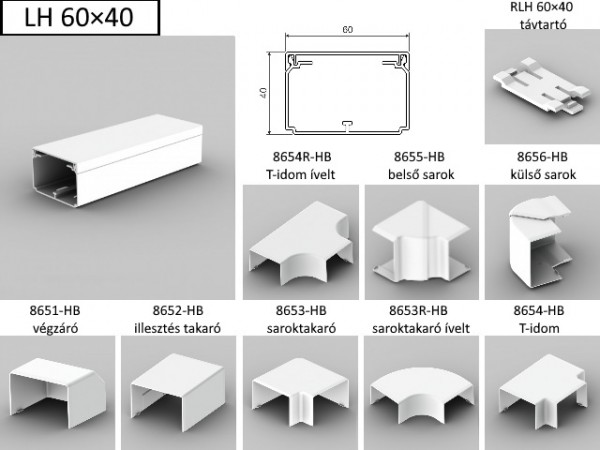 LH 60×40

60

40

RLH 60×40
távtartó

8654R-HB
T-idom ívelt

8655-HB
belső sarok

8656-HB
külső sarok

8651-HB
végzáró

8652-HB
illesztés takaró

8653-HB
saroktakaró

8653R-HB
saroktakaró ívelt

8654-HB
T-idom