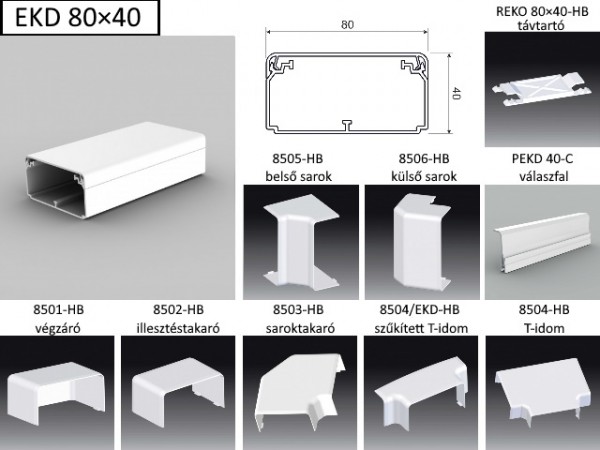 EKD 80×40

80

40

REKO 80×40-HB
távtartó

8505-HB
belső sarok

8506-HB
külső sarok

PEKD 40-C
válaszfal

8501-HB
végzáró

8502-HB
illesztéstakaró

8503-HB
saroktakaró

8504/EKD-HB
szűkített T-idom

8504-HB
T-idom