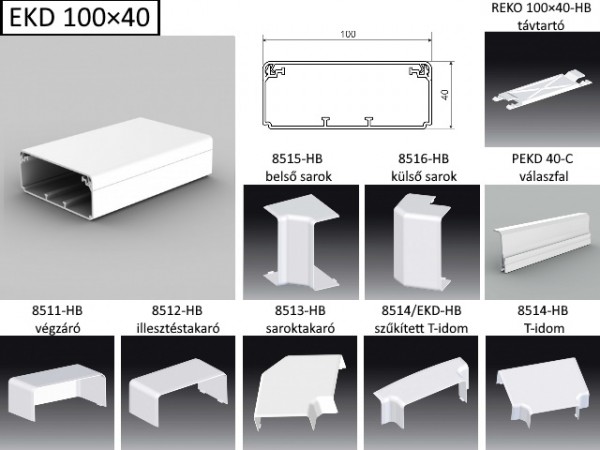 EKD 100×40

100

40

REKO 100×40-HB
távtartó

8515-HB
belső sarok

8516-HB
külső sarok

PEKD 40-C
válaszfal

8511-HB
végzáró

8512-HB
illesztéstakaró

8513-HB
saroktakaró

8514/EKD-HB
szűkített T-idom

8514-HB
T-idom