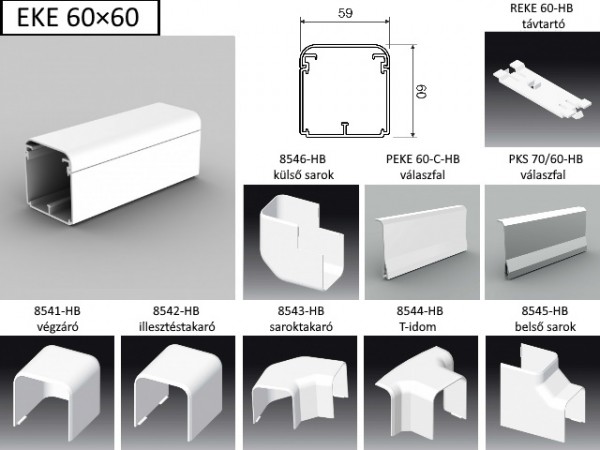 EKE 60×60

59

60

REKE 60-HB
távtartó

8546-HB
külső sarok

PEKE 60-C-HB
válaszfal

PKS 70/60-HB
válaszfal

8541-HB
végzáró

8542-HB
illesztéstakaró

8543-HB
saroktakaró

8544-HB
T-idom

8545-HB
belső sarok