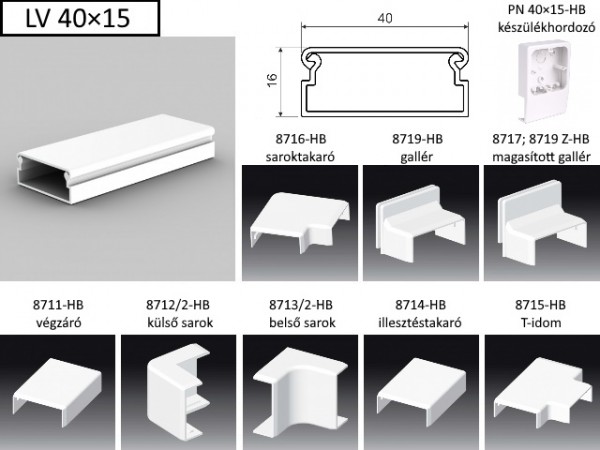 LV 40×15

40

16

PN 40×15-HB
készülékhordozó

8716-HB
saroktakaró

8719-HB
gallér

8717; 8719 Z-HB
magasított gallér

8711-HB
végzáró

8712/2-HB
külső sarok

8713/2-HB
belső sarok

8714-HB
illesztéstakaró

8715-HB
T-idom