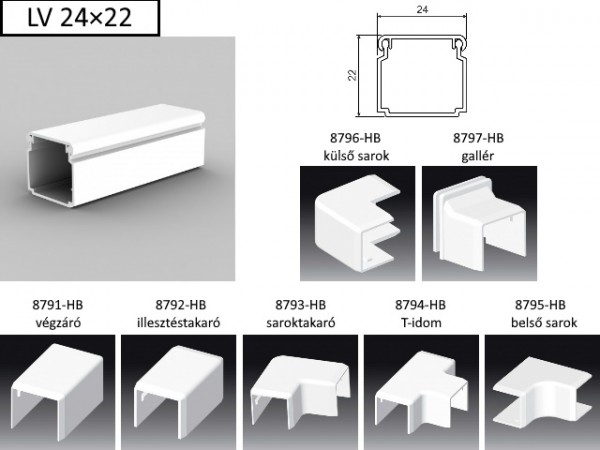 LV 24×22

24

22

8796-HB
külső sarok

8797-HB
gallér

8791-HB
végzáró

8792-HB
illesztéstakaró

8793-HB
saroktakaró

8794-HB
T-idom

8795-HB
belső sarok