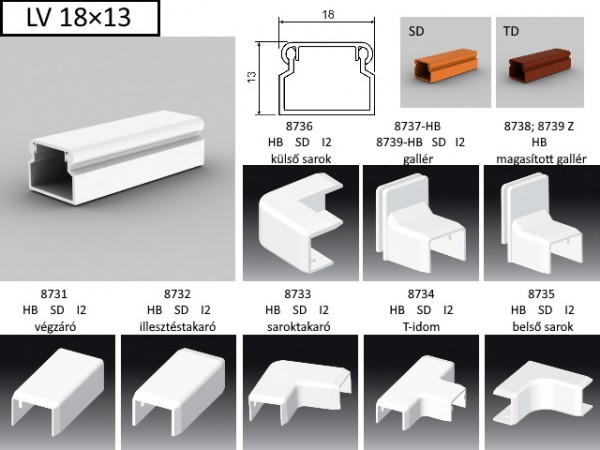 LV 18×13

18

13

SD

TD

8736
HB SD I2
külső sarok

8737-HB
8739-HB SD I2
gallér

8738; 8739 Z
HB
magasított gallér

8731
HB SD I2
végzáró

8732
HB SD I2
illesztéstakaró

8733
HB SD I2
saroktakaró

8734
HB SD I2
T-idom

8735
HB SD I2
belső sarok